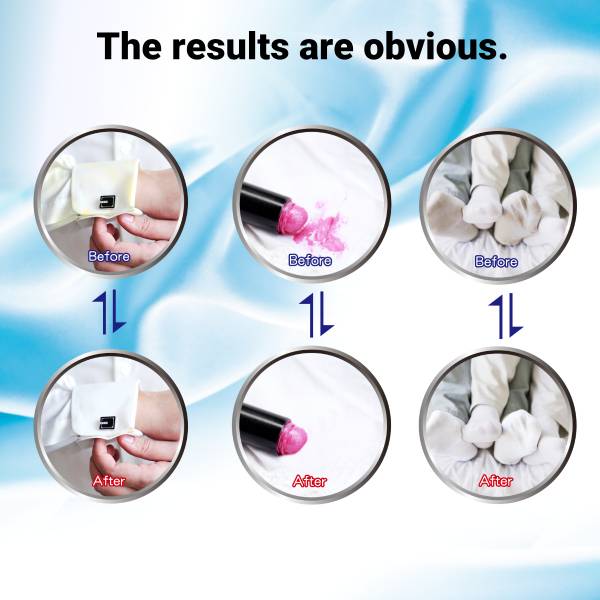 The results are obvious.

Before

Before

Before

After

After

After