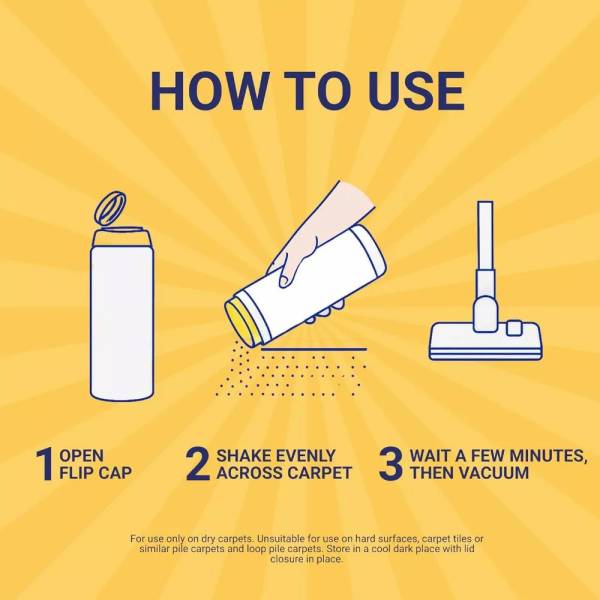 HOW TO USE

1 OPEN FLIP CAP

2 SHAKE EVENLY ACROSS CARPET

3 WAIT A FEW MINUTES, THEN VACUUM

For use only on dry carpets. Unsuitable for use on hard surfaces, carpet tiles or similar pile carpets and loop pile carpets. Store in a cool dark place with lid closure in place.