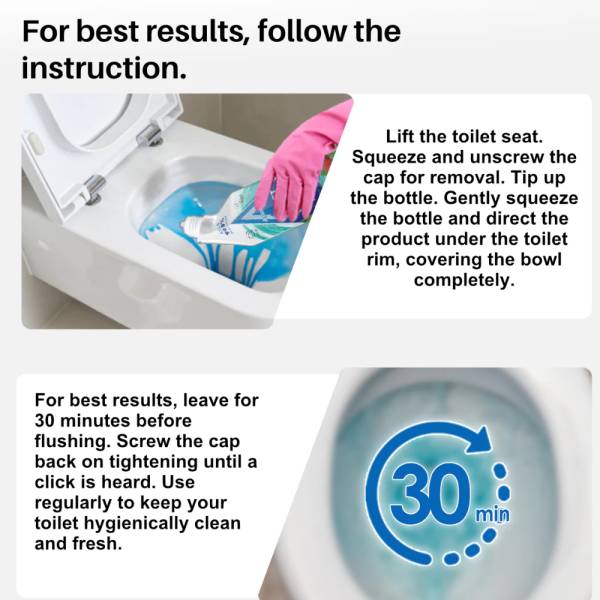 For best results, follow the instruction.

Lift the toilet seat. Squeeze and unscrew the cap for removal. Tip up the bottle. Gently squeeze the bottle and direct the product under the toilet rim, covering the bowl completely.

For best results, leave for 30 minutes before flushing. Screw the cap back on tightening until a click is heard. Use regularly to keep your toilet hygienically clean and fresh.

30 min