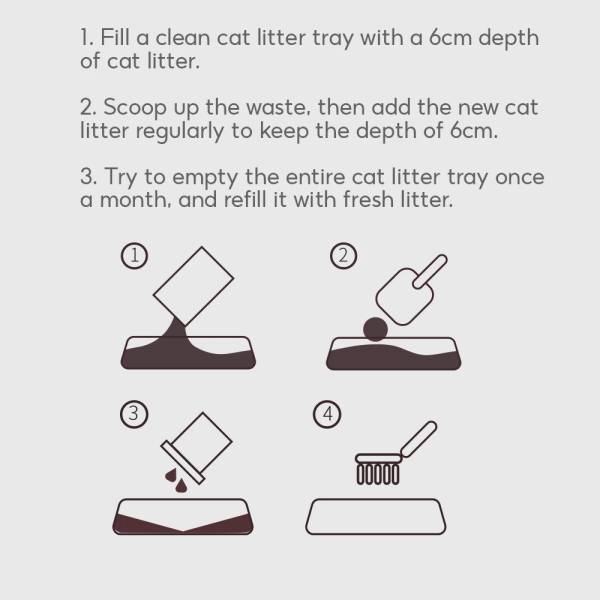 1. Fill a clean cat litter tray with a 6cm depth of cat litter.

2. Scoop up the waste, then add the new cat litter regularly to keep the depth of 6cm.

3. Try to empty the entire cat litter tray once a month, and refill it with fresh litter.

①

②

③

④