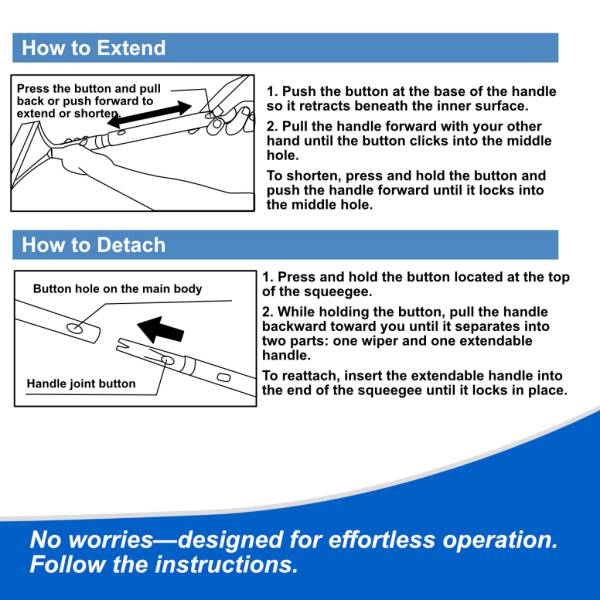 How to Extend

Press the button and pull back or push forward to extend or shorten.

1. Push the button at the base of the handle so it retracts beneath the inner surface.

2. Pull the handle forward with your other hand until the button clicks into the middle hole.

To shorten, press and hold the button and push the handle forward until it locks into the middle hole.

How to Detach

Button hole on the main body

Handle joint button

1. Press and hold the button located at the top of the squeegee.

2. While holding the button, pull the handle backward toward you until it separates into two parts: one wiper and one extendable handle.

To reattach, insert the extendable handle into the end of the squeegee until it locks in place.

No worries—designed for effortless operation. Follow the instructions.