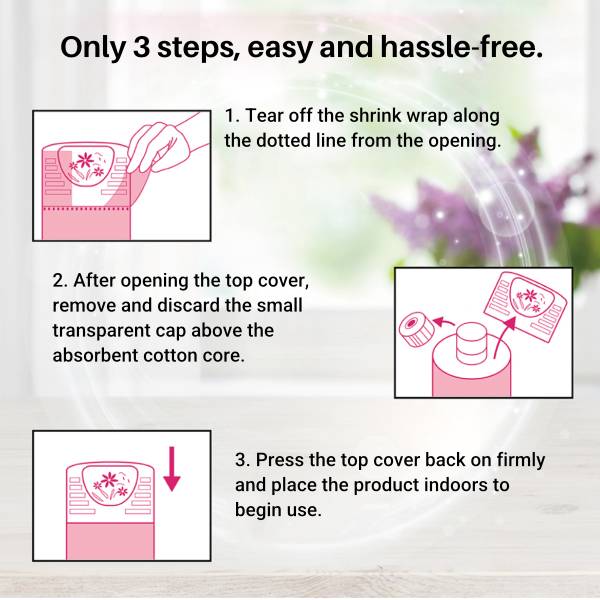 Only 3 steps, easy and hassle-free.

1. Tear off the shrink wrap along the dotted line from the opening.

2. After opening the top cover, remove and discard the small transparent cap above the absorbent cotton core.

3. Press the top cover back on firmly and place the product indoors to begin use.