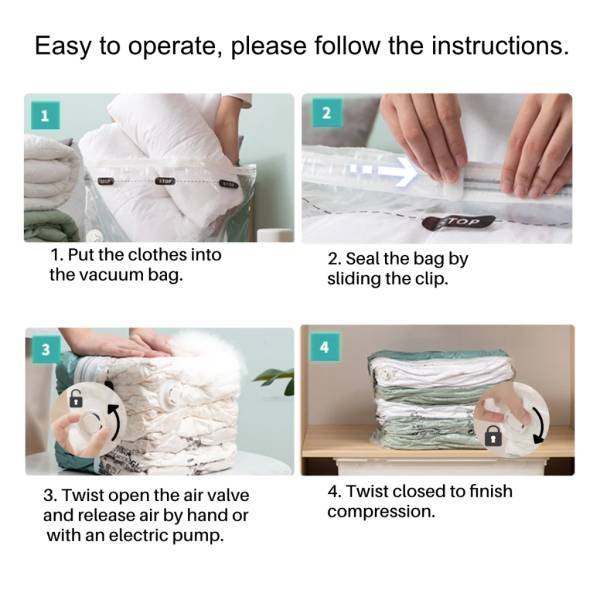 Easy to operate, please follow the instructions.

1

STOP STOP STOP

1. Put the clothes into the vacuum bag.

2

STOP

2. Seal the bag by sliding the clip.

3

3. Twist open the air valve and release air by hand or with an electric pump.

4

4. Twist closed to finish compression.